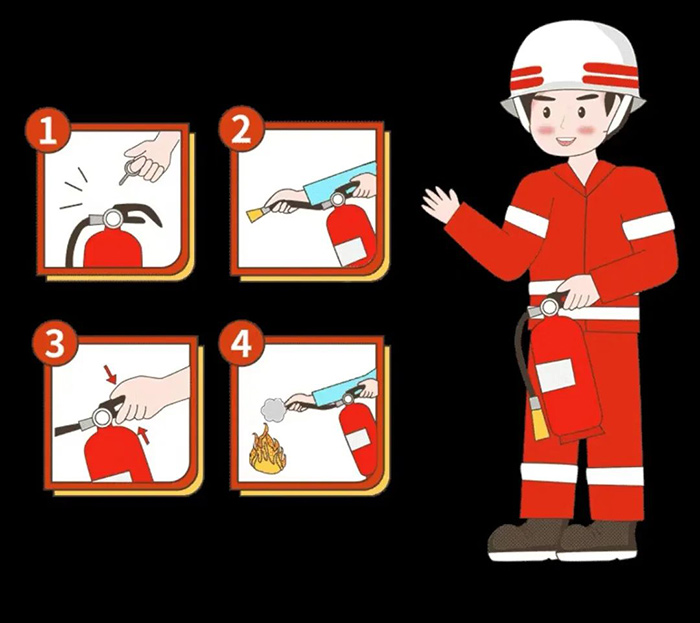 1
2
3
4